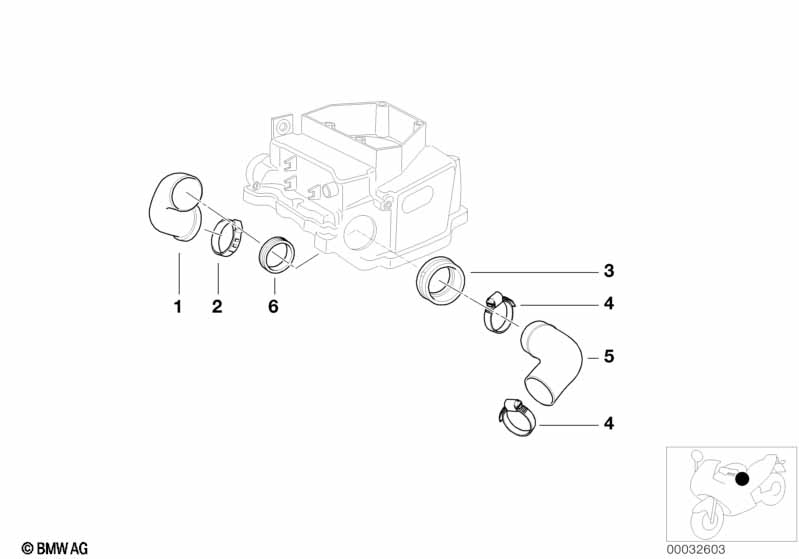 1
2
6
3
4
5
4
© BMW AG
00032603