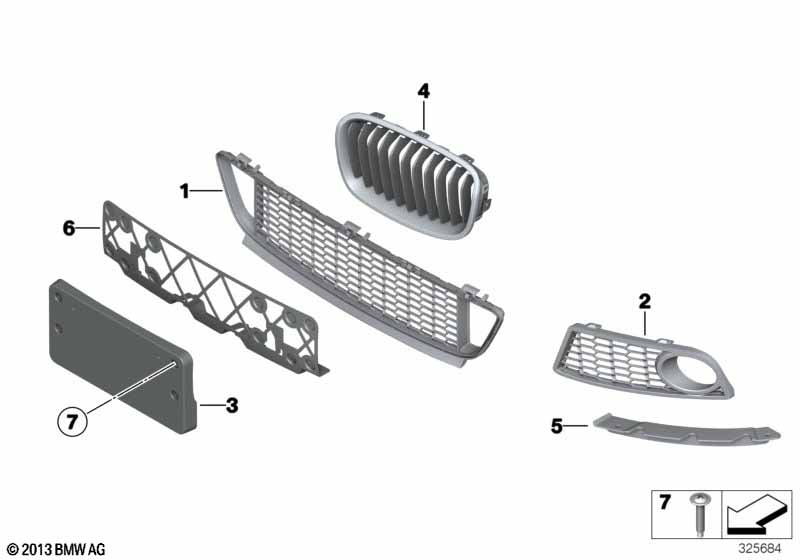 4

1

6

2

7

3

5

7

© 2013 BMW AG

325684