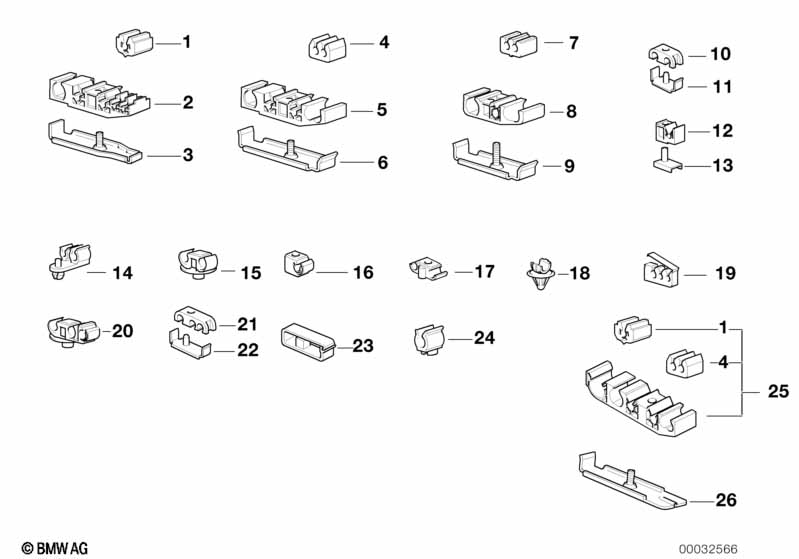 1
4
7
10
11
2
5
8
12
3
6
9
13
14
15
16
17
18
19
20
21
22
23
24
1
4
25
26

© BMW AG
00032566