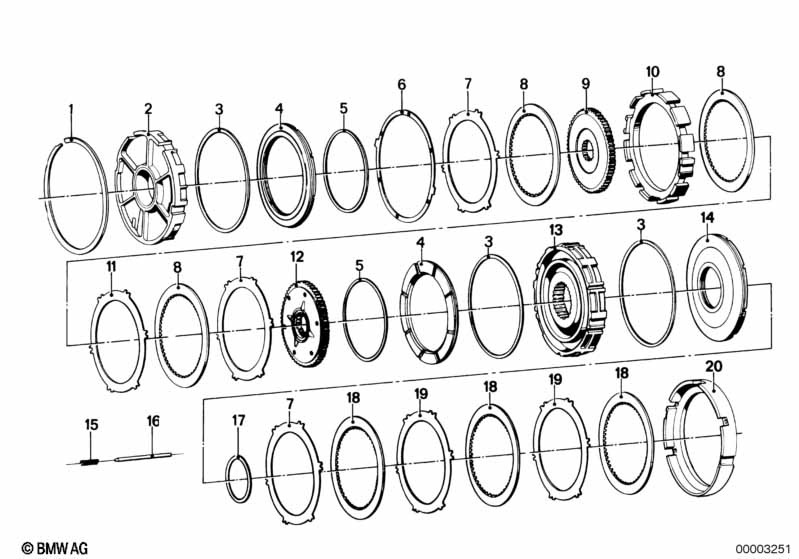 1 2 3 4 5 6 7 8 9 10 8

11 8 7 12 5 4 3 13 3 14

15 16 17 7 18 19 18 19 18 20

© BMW AG

00003251