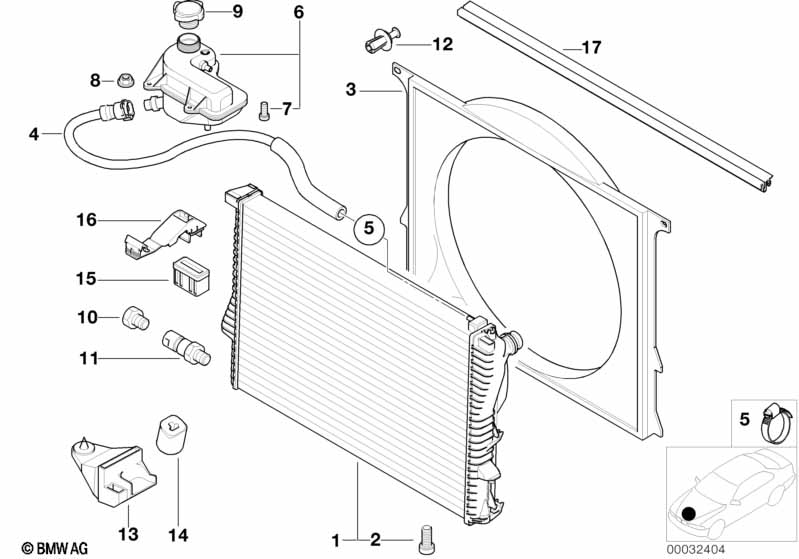 9
6
12
17
8
7
3
4
16
5
15
10
11
5
13
14
1
2
© BMW AG
00032404