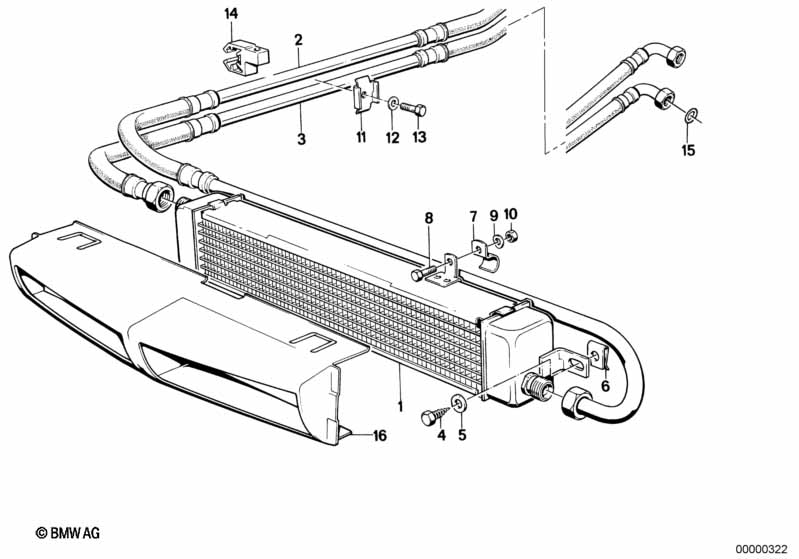 14
2
3
11
12
13
15
8
7
9
10
6
1
4
5
16
© BMW AG
00000322