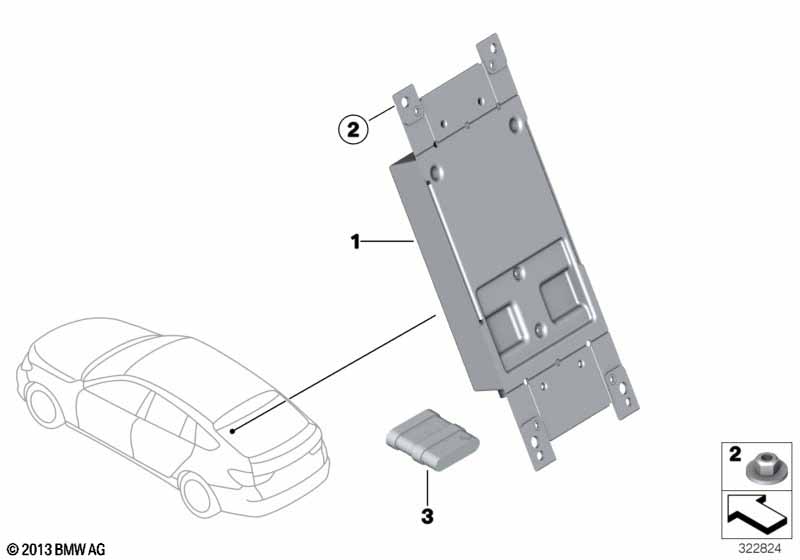 2

1

3

2

© 2013 BMW AG

322824