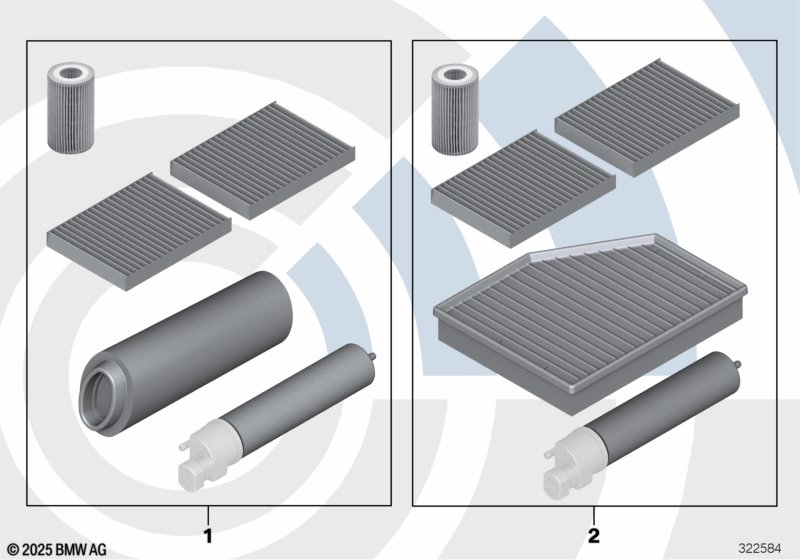 1

2

© 2025 BMW AG

322584