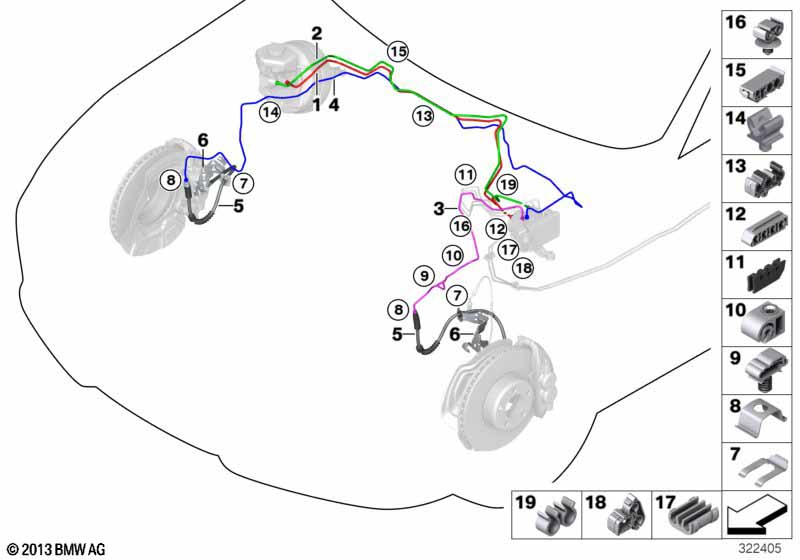 2
15
1
4
14
13
6
8
7
5
11
19
3
16
12
10
17
18
9
8
7
5
6
16
15
14
13
12
11
10
9
8
7
19
18
17
© 2013 BMW AG
322405