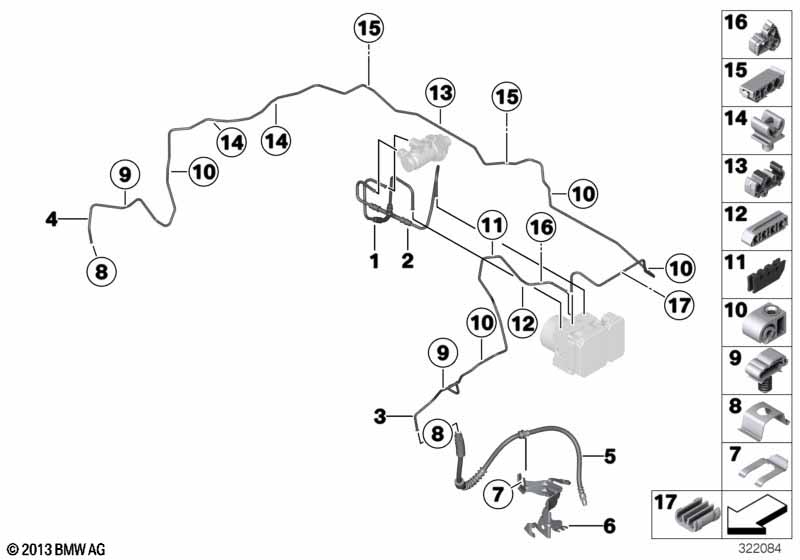 15
13
15
14
14
9
10
10
4
8
11
16
1
2
10
17
10
12
9
3
8
5
7
6
16
15
14
13
12
11
10
9
8
7
17
© 2013 BMW AG
322084