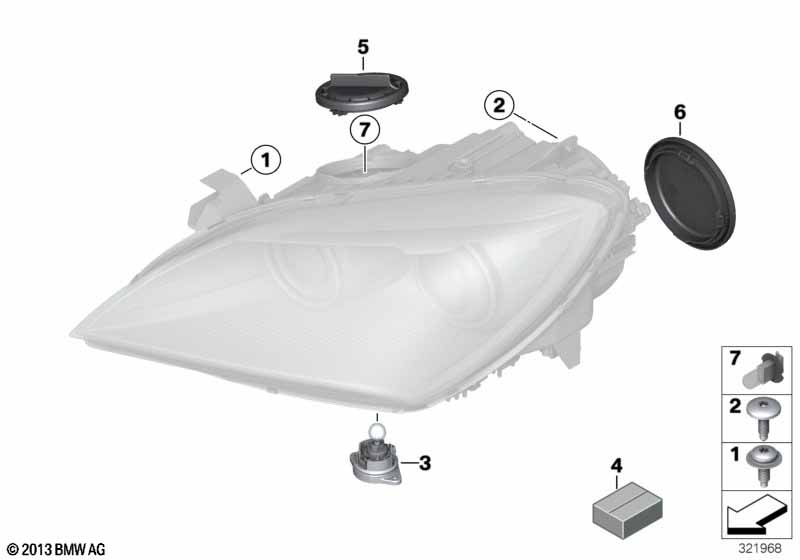 5
2
6
7
1
3
4
7
2
1
© 2013 BMW AG
321968