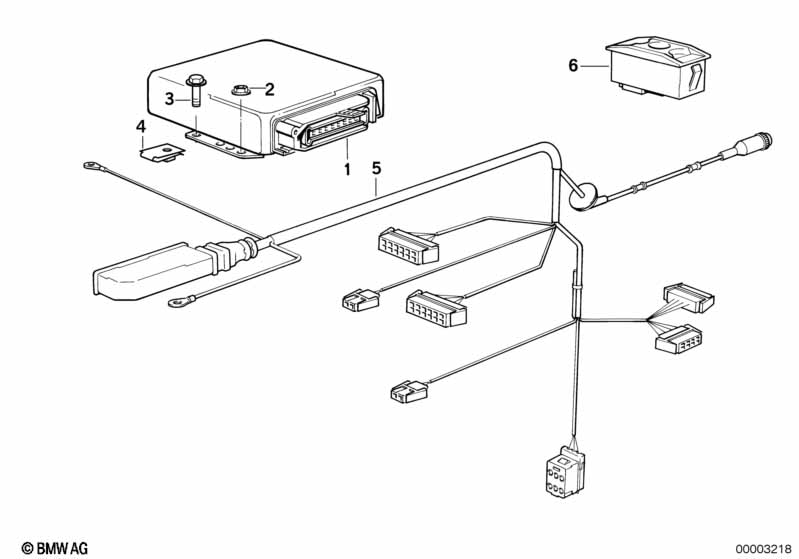 6
3
2
4
1
5
© BMW AG
00003218