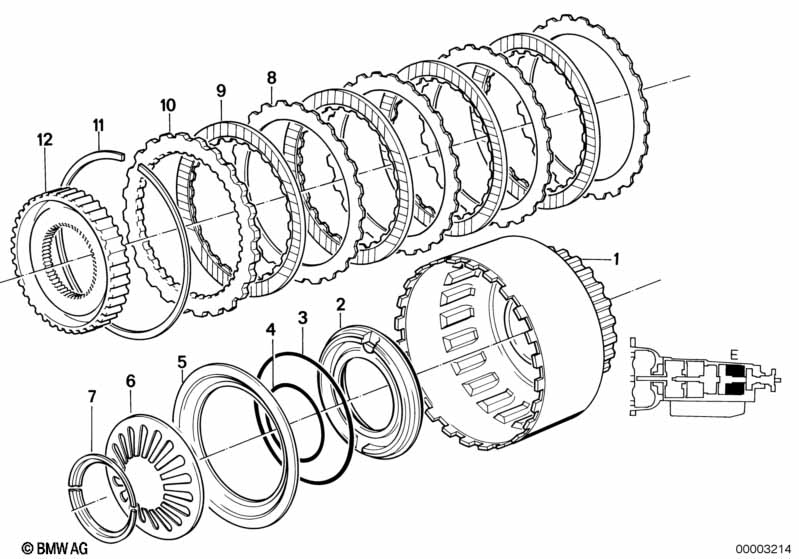 12
11
10
9
8
1
2
3
4
5
6
7
E
© BMW AG
00003214