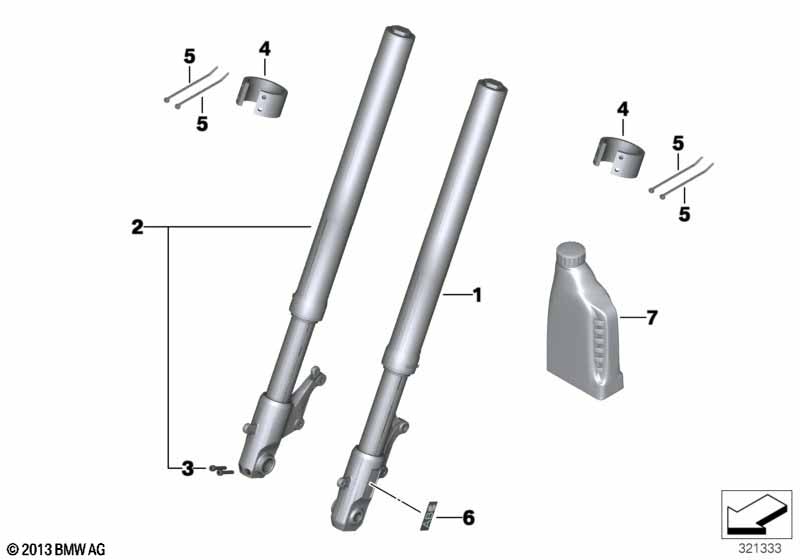 5
4
5
4
5
5
2
1
7
3
6
© 2013 BMW AG
321333