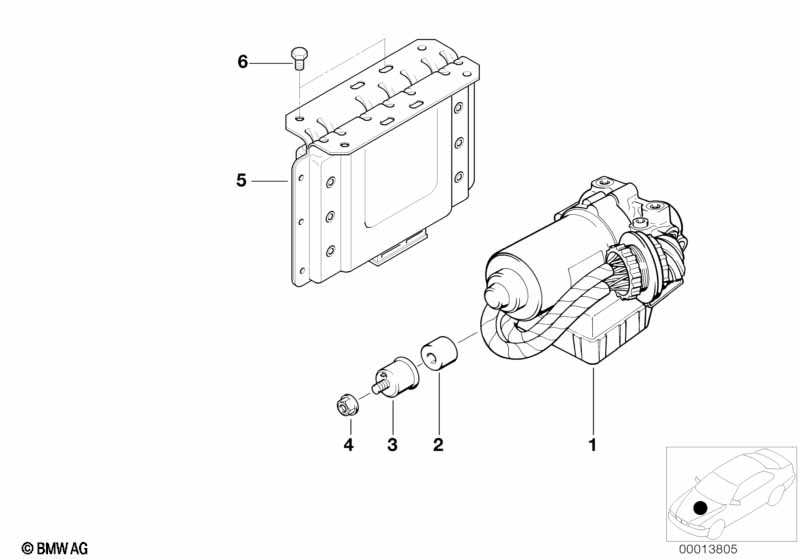 6

5

4

3

2

1

© BMW AG

00013805