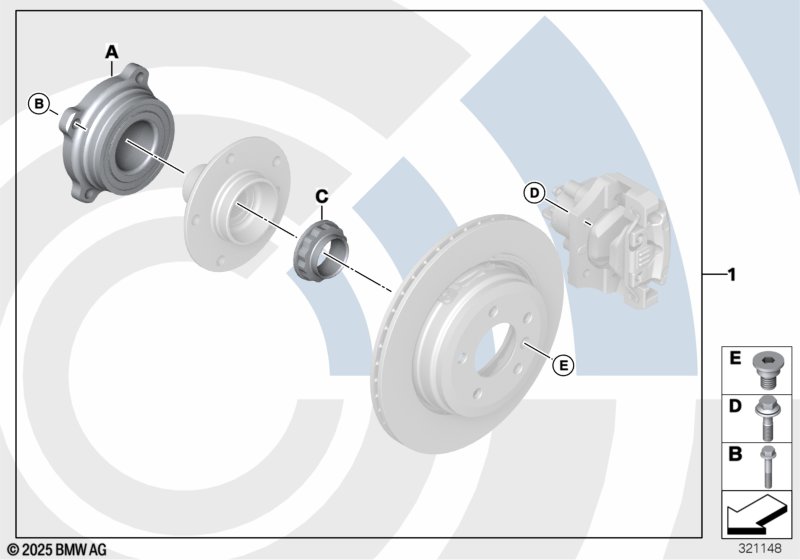 A
B
C
D
E
1
E
D
B
© 2025 BMW AG
321148