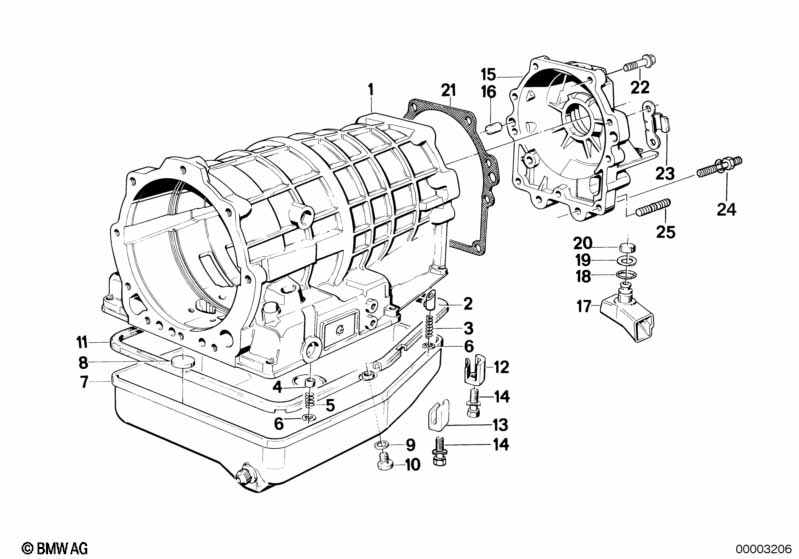 1
21
15
16
22
23
24
25
20
19
18
17
2
3
6
12
14
13
14
11
8
7
4
5
6
9
10

© BMW AG

00003206