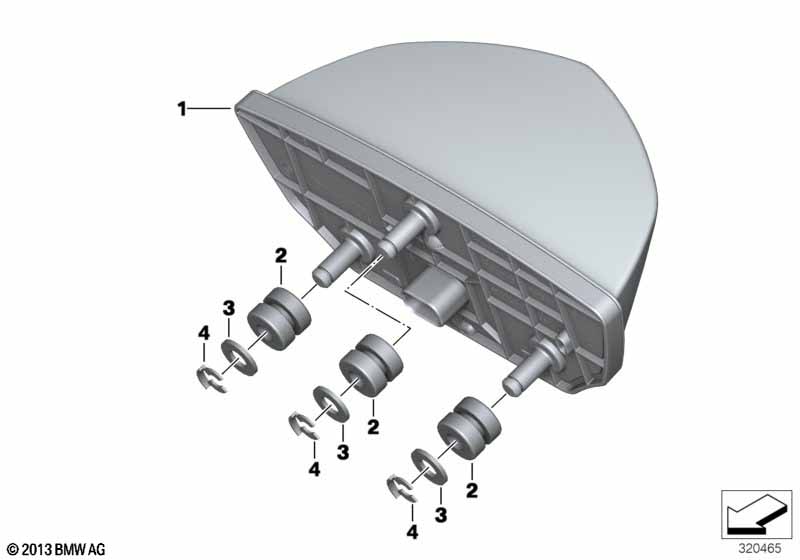 1
2
3
4
2
3
4
2
3
4
© 2013 BMW AG
320465