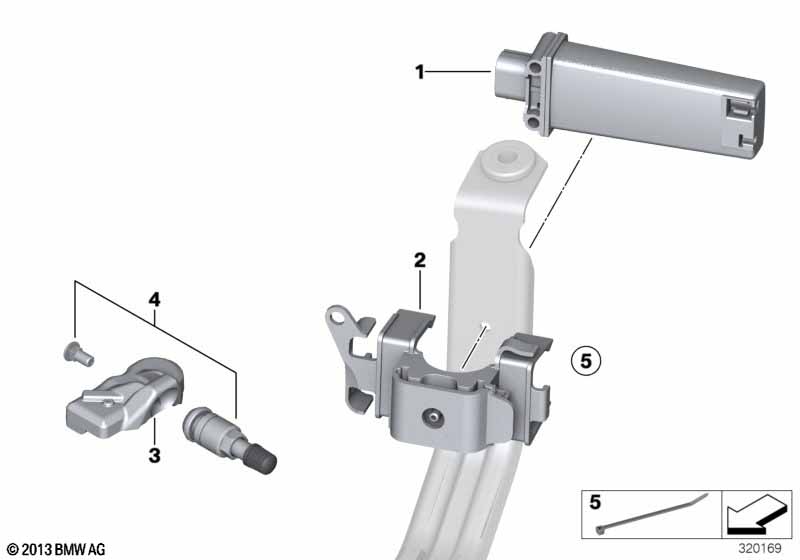 1

2

4

5

3

5

© 2013 BMW AG

320169