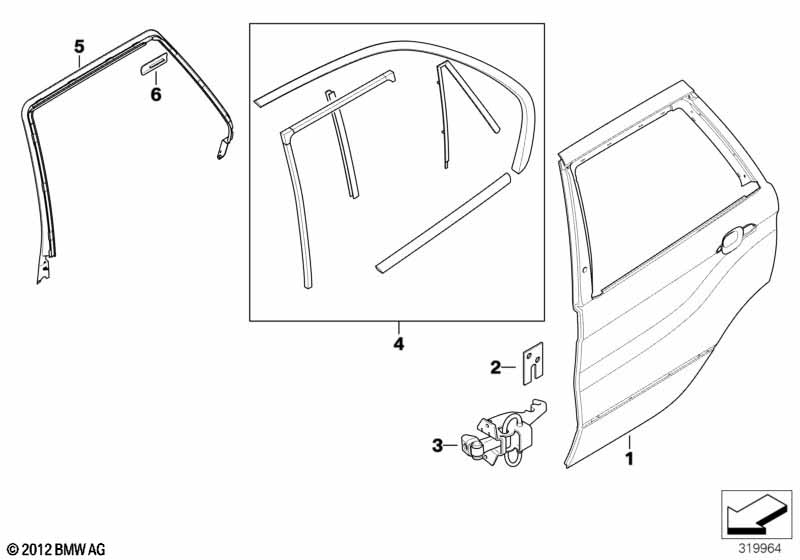 5
6
4
2
3
1
© 2012 BMW AG
319964