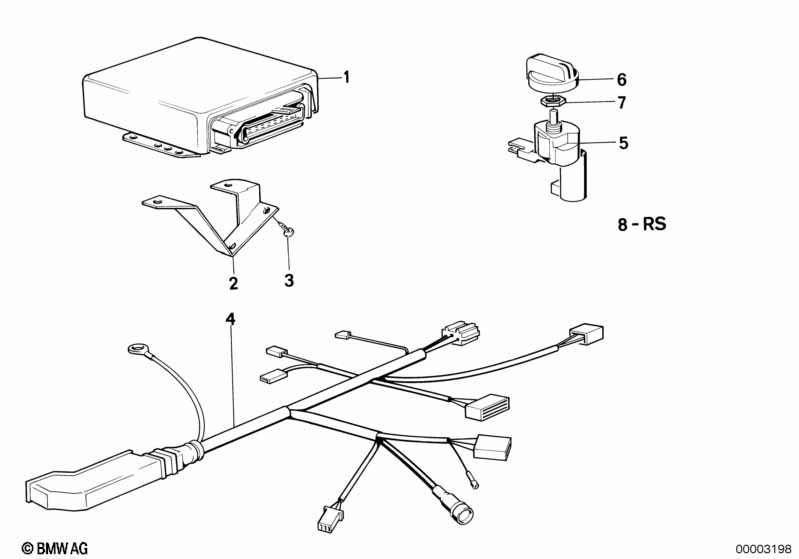 1
6
7
5
8 - RS
2
3
4
© BMW AG
00003198