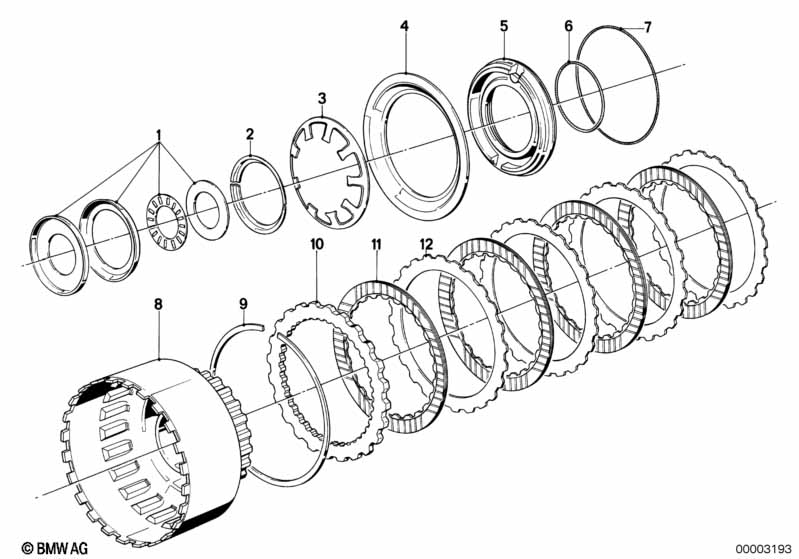 4
5
6
7
3
2
1
10
11
12
8
9
© BMW AG
00003193