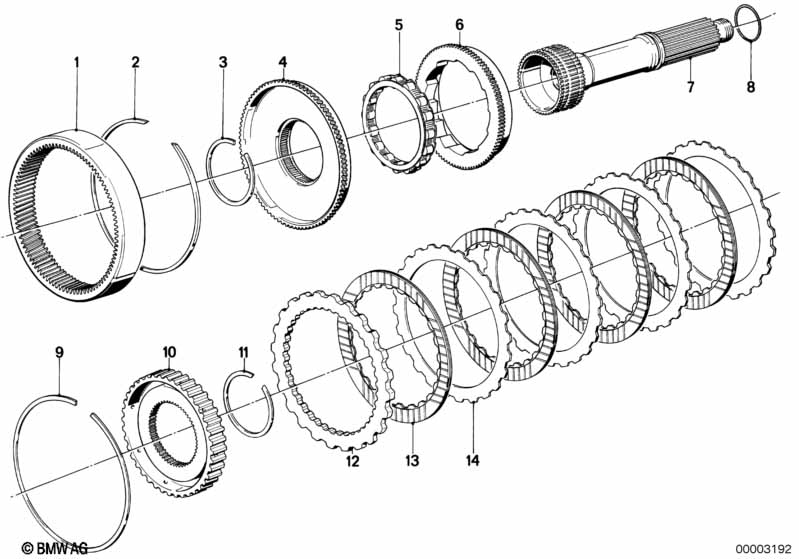 1
2
3
4
5
6
7
8
9
10
11
12
13
14
© BMW AG
00003192