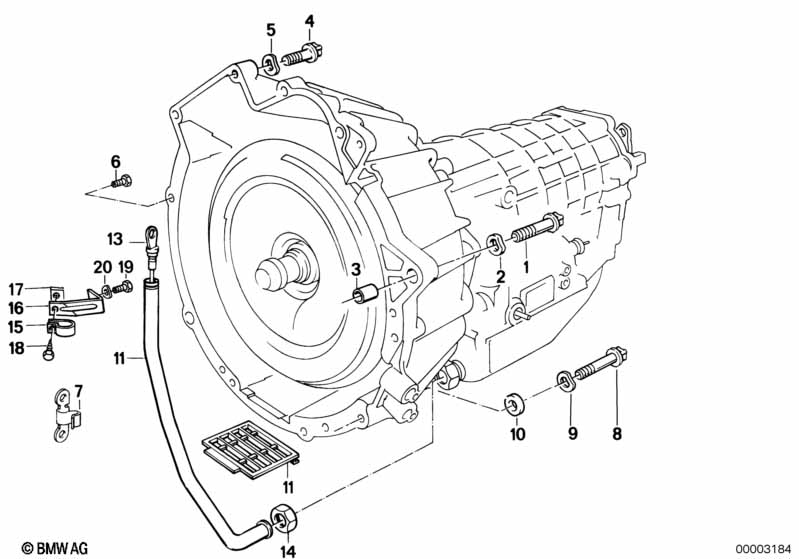 5
4
6
13
20
19
17
16
15
18
11
7
3
2
1
10
9
8
11
14
© BMW AG
00003184