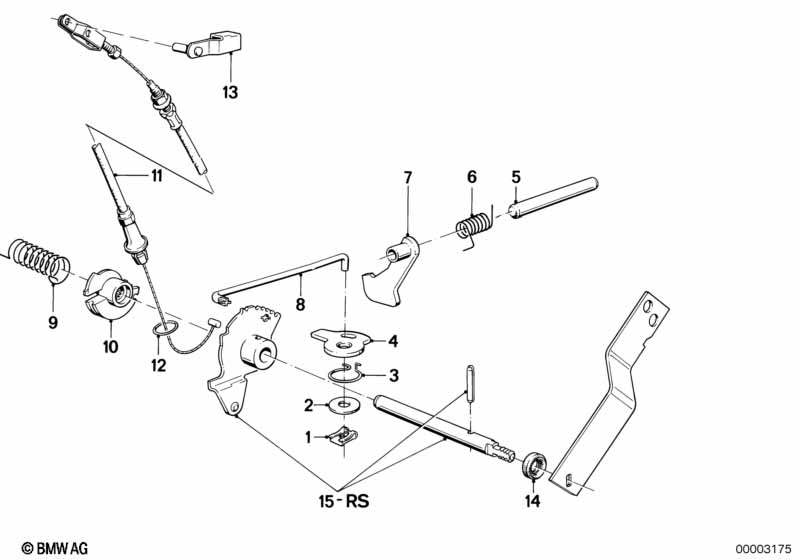 13
11
7
6
5
9
10
12
8
4
3
2
1
15 - RS
14
© BMW AG
00003175