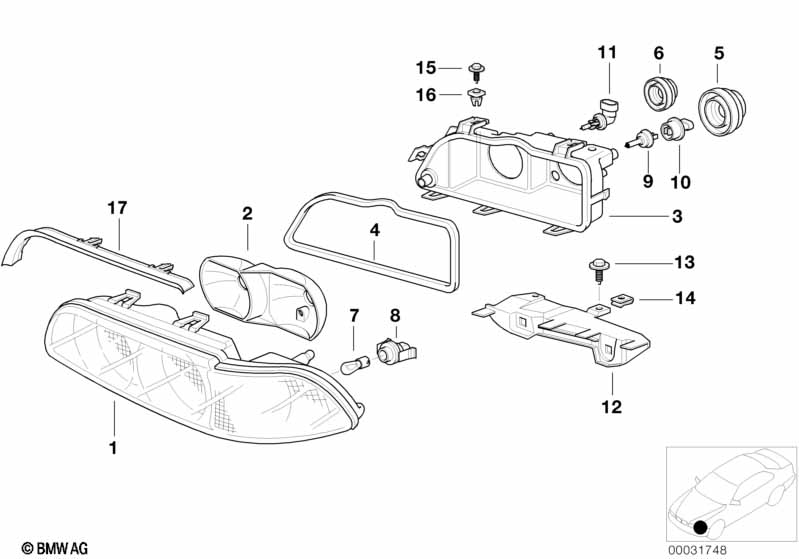 15
16
11
6
5
9
10
3
17
2
4
13
14
7
8
12
1
© BMW AG
00031748