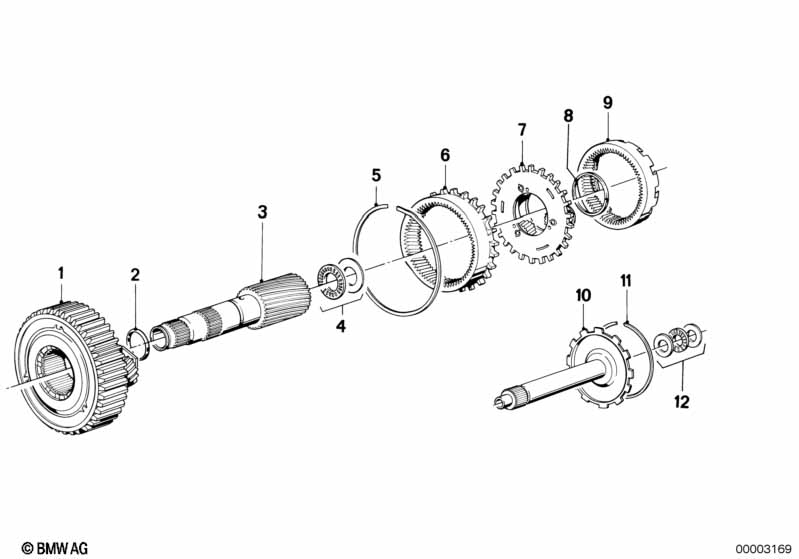 1
2
3
4
5
6
7
8
9
10
11
12

© BMW AG

00003169