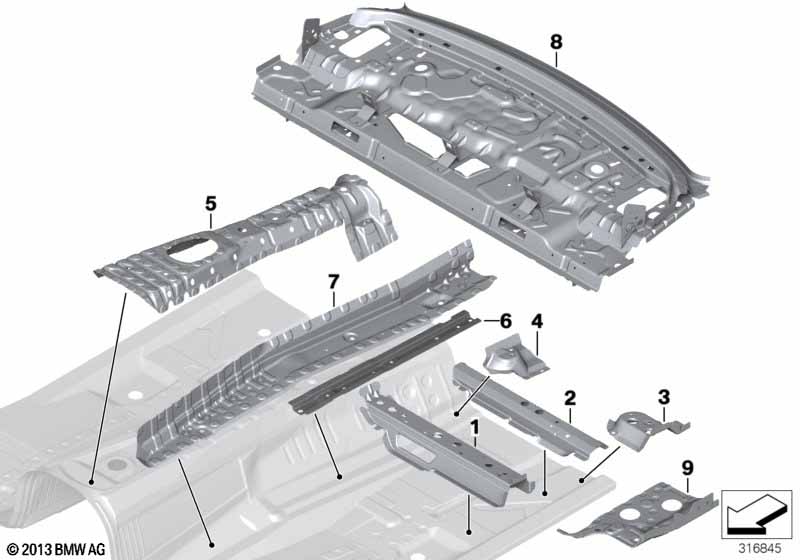 8
5
7
6
4
2
3
1
9
© 2013 BMW AG
316845