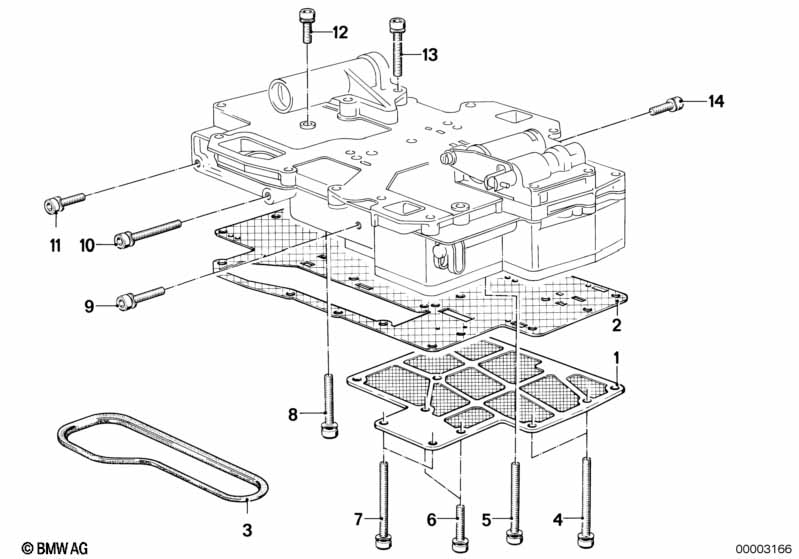 12
13
14
11
10
9
2
1
8
3
7
6
5
4
© BMW AG
00003166