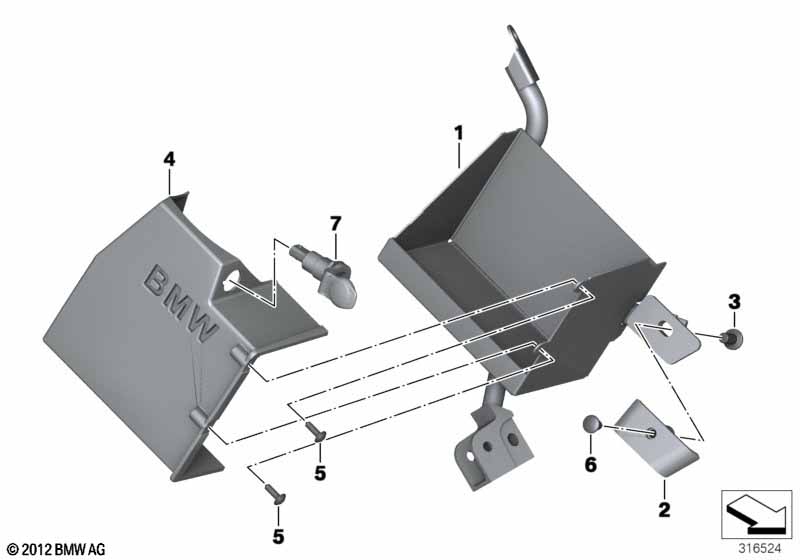 1
4
7
BMW
3
5
6
2
5
© 2012 BMW AG
316524