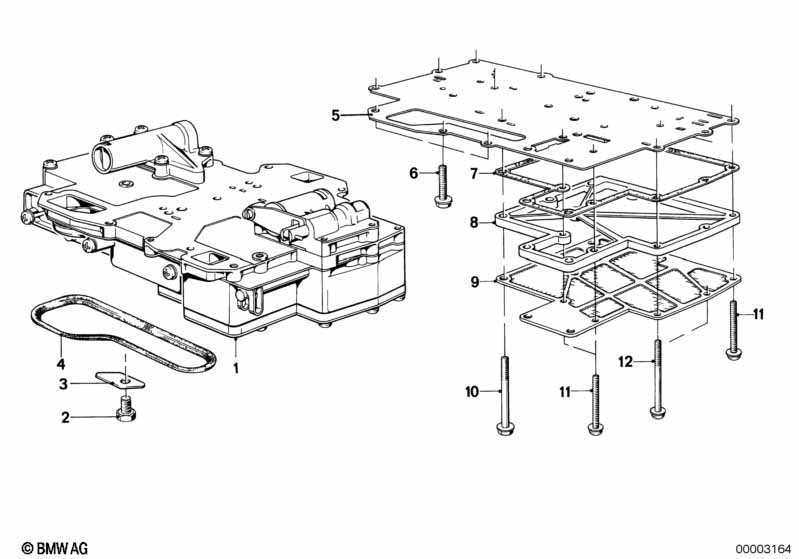 5
6
7
8
9
11
12
10
11
4
1
3
2
© BMW AG
00003164