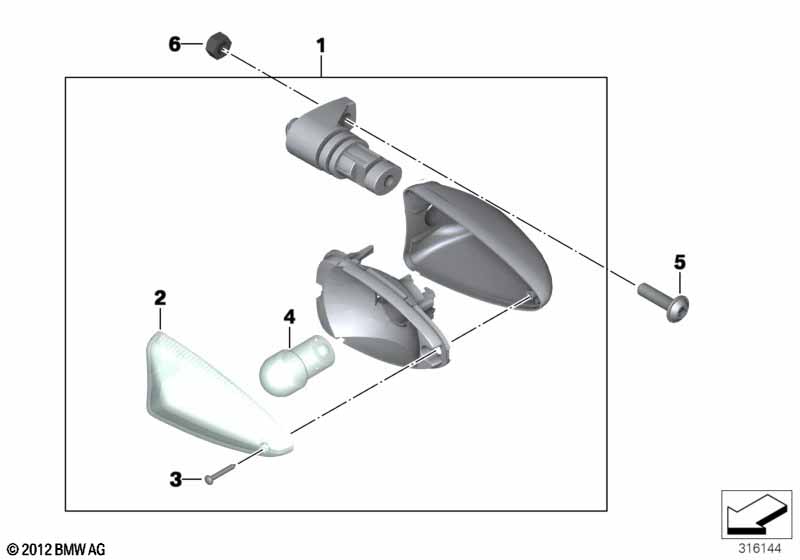 6
1
5
2
4
3
© 2012 BMW AG
316144