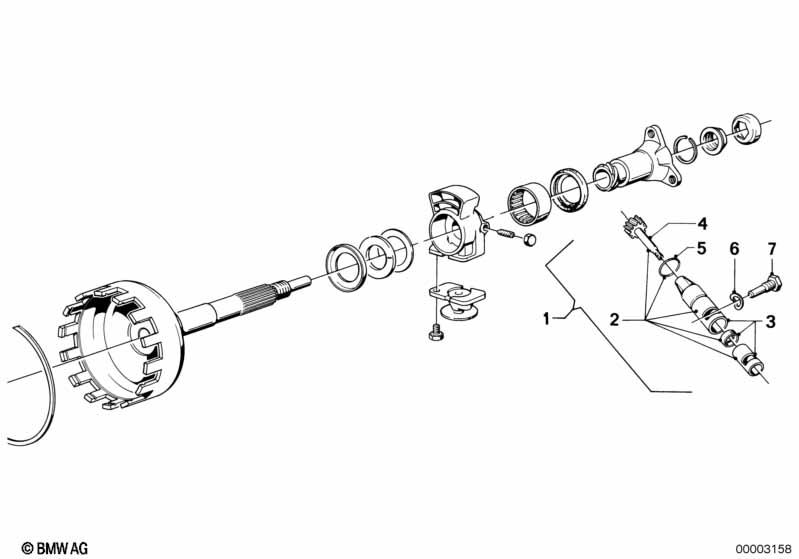 4
5
6
7
1
2
3
© BMW AG
00003158