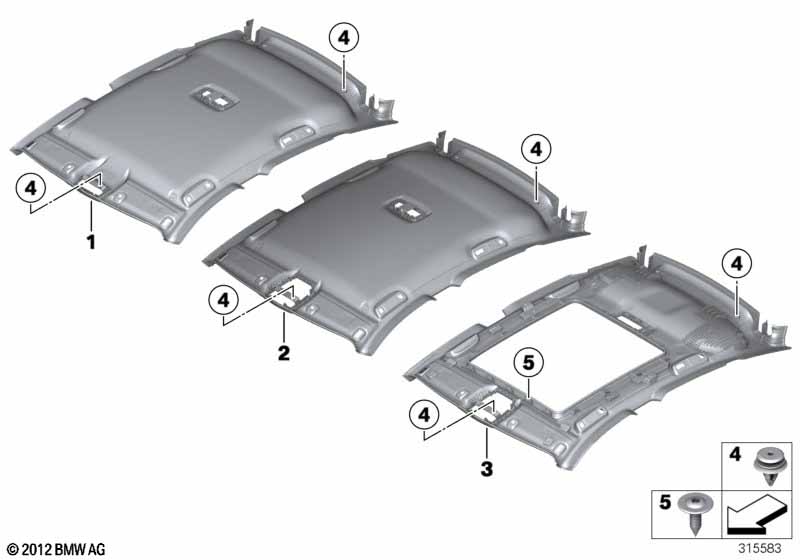 4
4
1
4
4
2
4
5
4
3
4
5
© 2012 BMW AG
315583