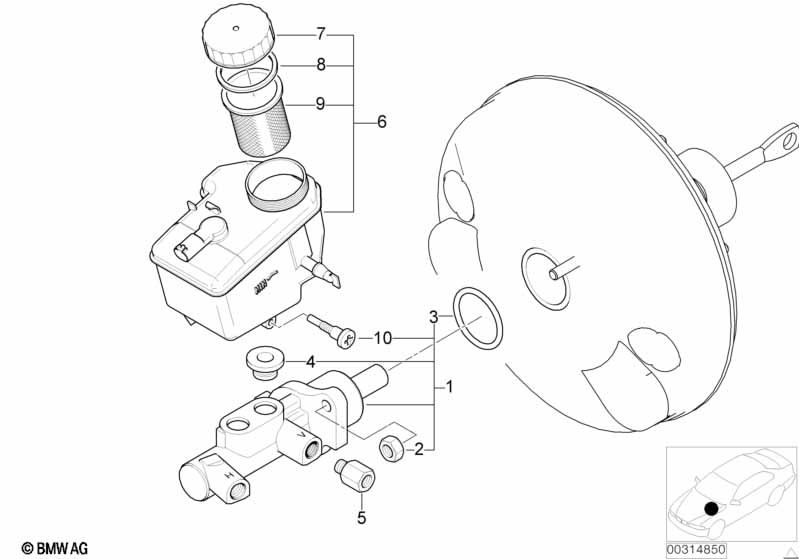 7
8
9
6
3
10
4
1
2
5
© BMW AG
00314850