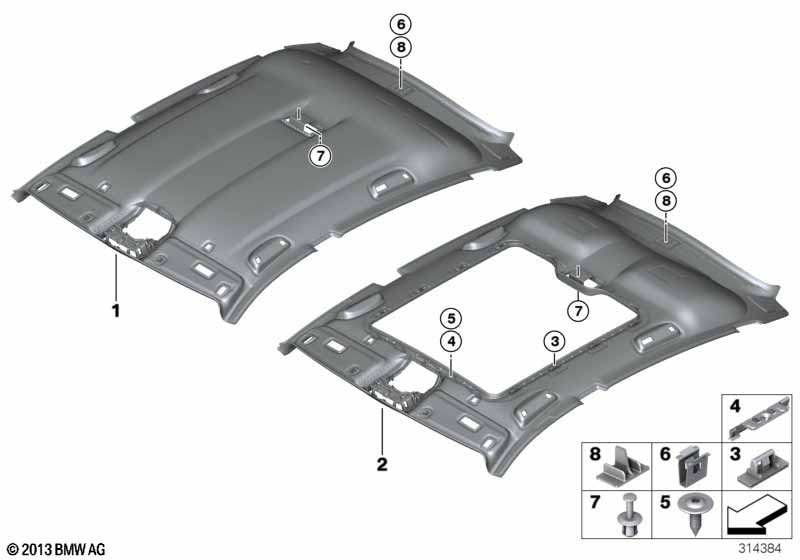 6
8
7
1
6
8
7
5
4
3
2
4
8
6
3
7
5
© 2013 BMW AG
314384