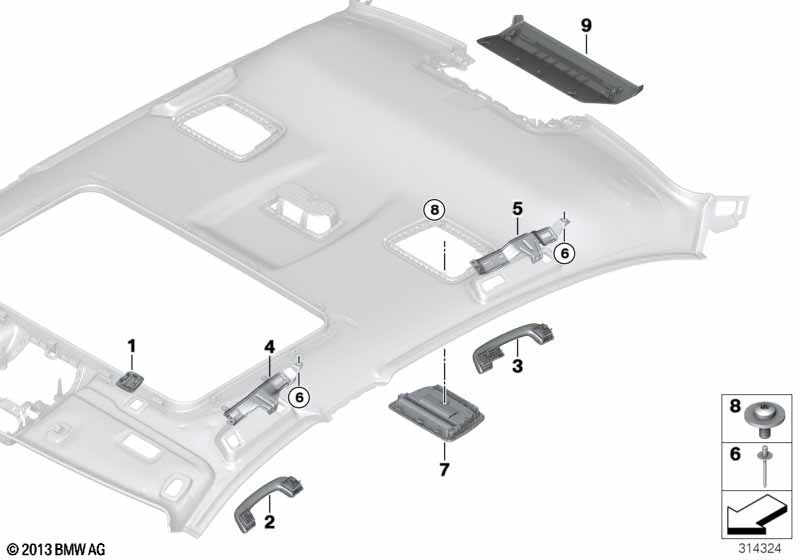 9
8
5
6
1
4
6
3
7
2
8
6
© 2013 BMW AG
314324