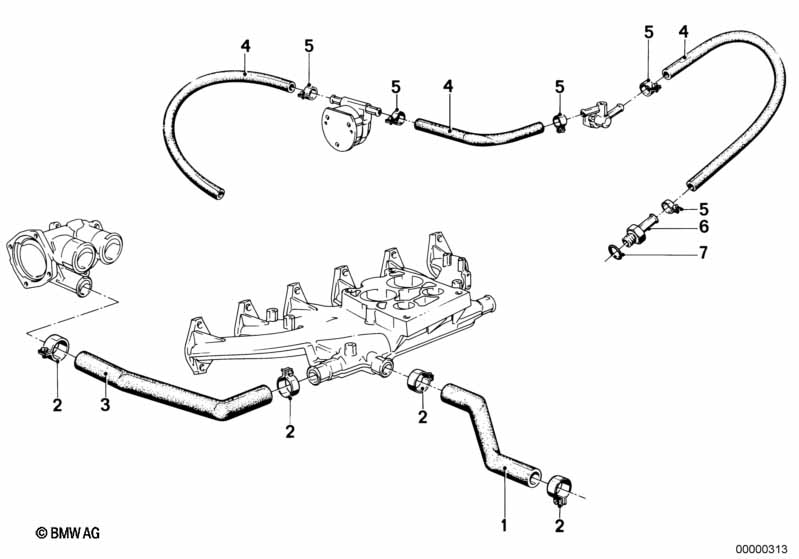 4
5
5
4
5
5
4
5
6
7
2
3
2
2
1
2
© BMW AG
00000313