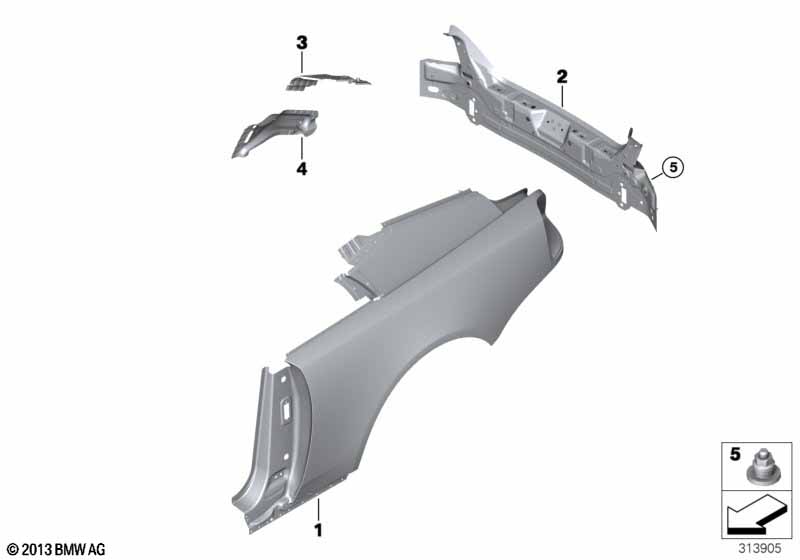 3
2
4
5
1
5
© 2013 BMW AG
313905