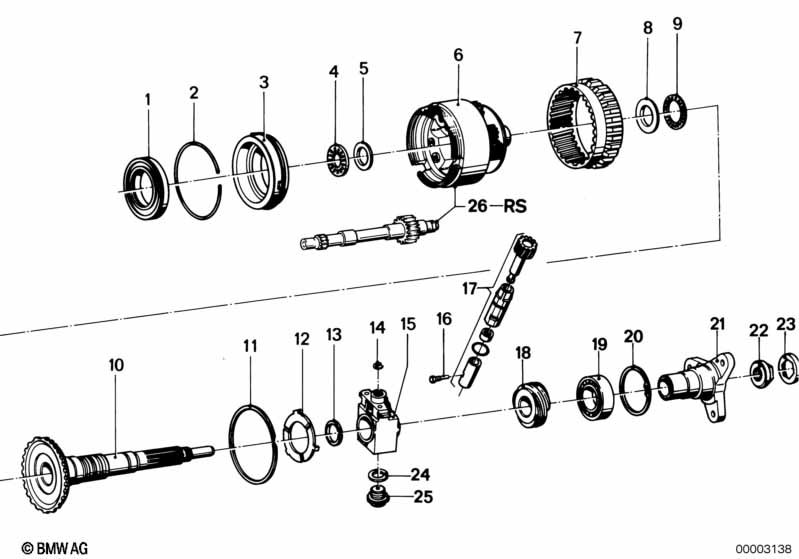 1
2
3
4
5
6
7
8
9
26—RS
17
10
11
12
13
14
15
16
18
19
20
21
22
23
24
25
© BMW AG
00003138