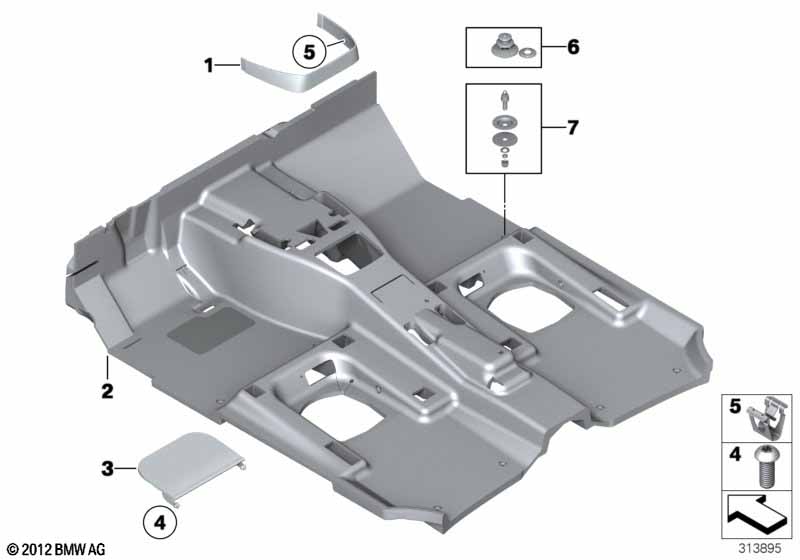 1
5
6
7
2
3
4
5
4
© 2012 BMW AG
313895