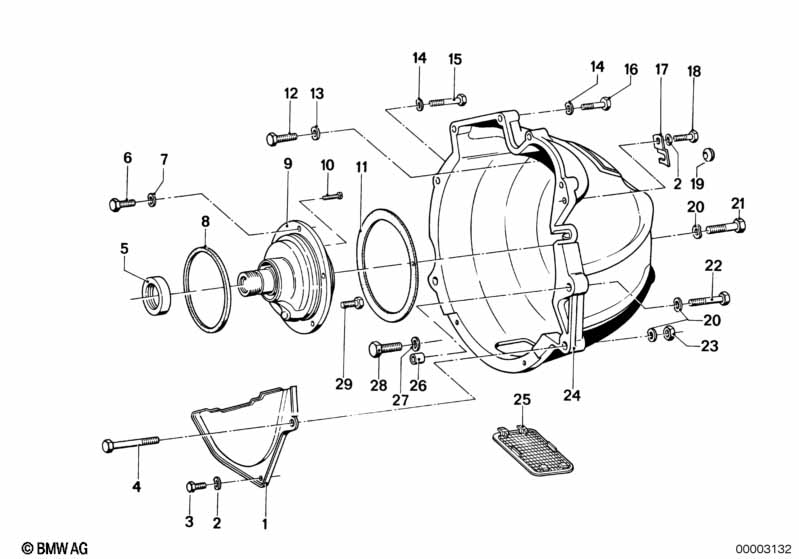 14
15
14
16
17
18
12
13
6
7
9
10
11
2
19
20
21
8
5
22
20
23
29
28
27
26
24
25
4
3
2
1
© BMW AG
00003132