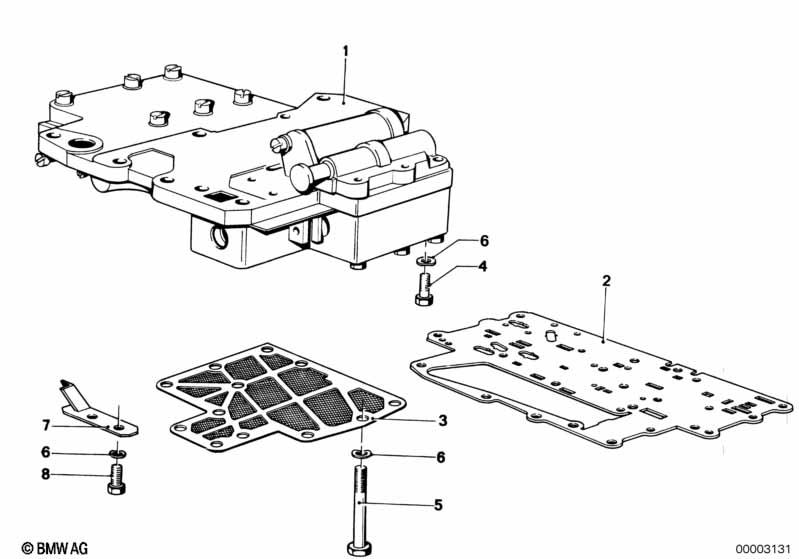 1
6
4
2
7
3
6
6
8
5
© BMW AG
00003131