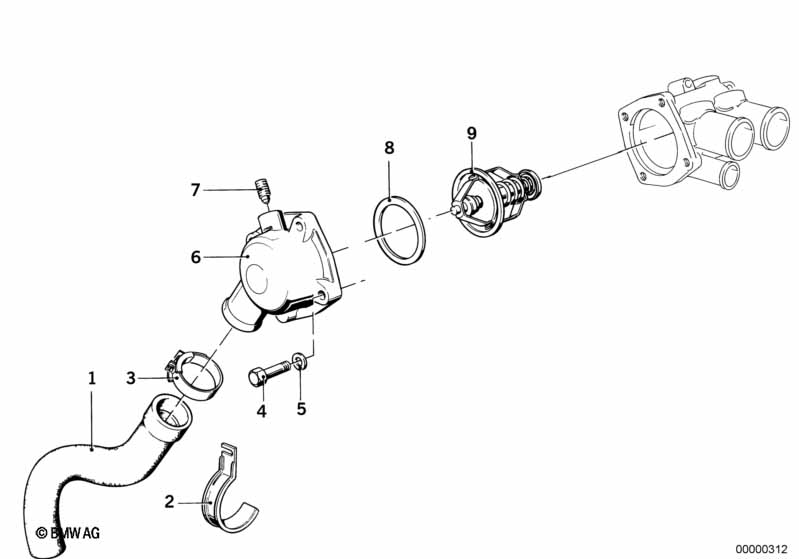 9
8
7
6
3
1
4
5
2
© BMW AG
00000312