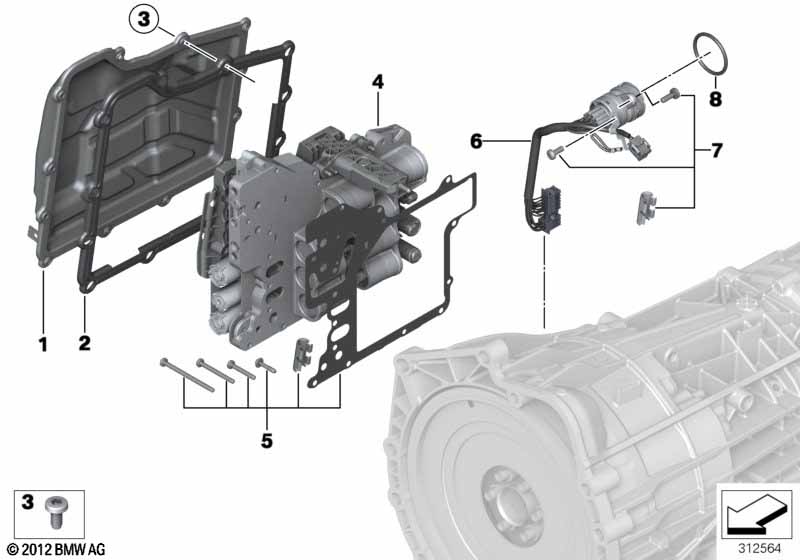 3
4
8
6
7
1
2
5
3
© 2012 BMW AG
312564