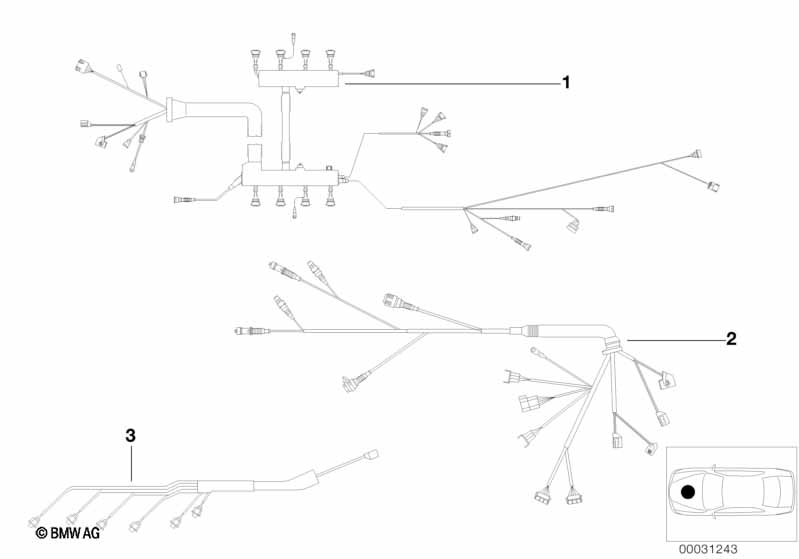 1

2

3

© BMW AG

00031243