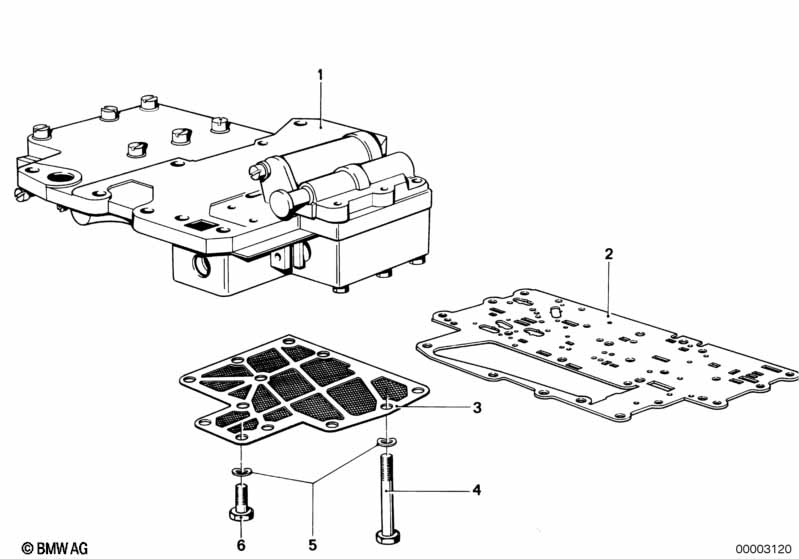 1

2

3

4

6

5

© BMW AG

00003120