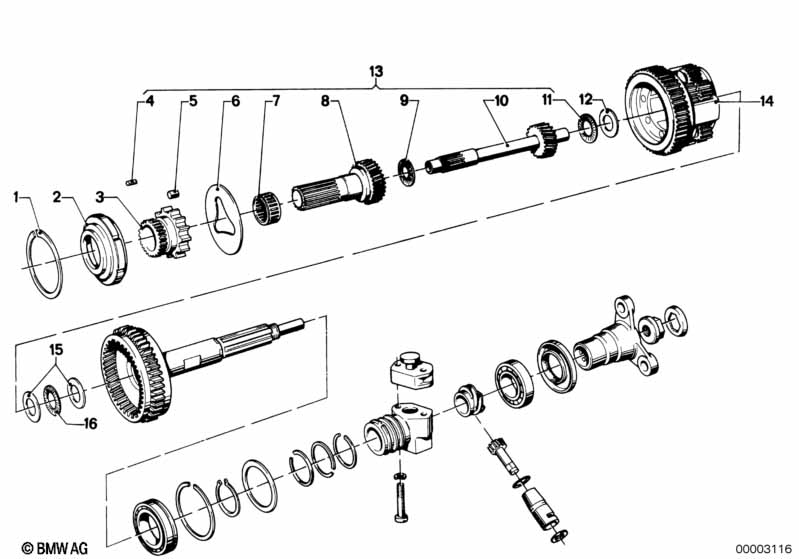 13
4
5
6
7
8
9
10
11
12
14
1
2
3
15
16
© BMW AG
00003116