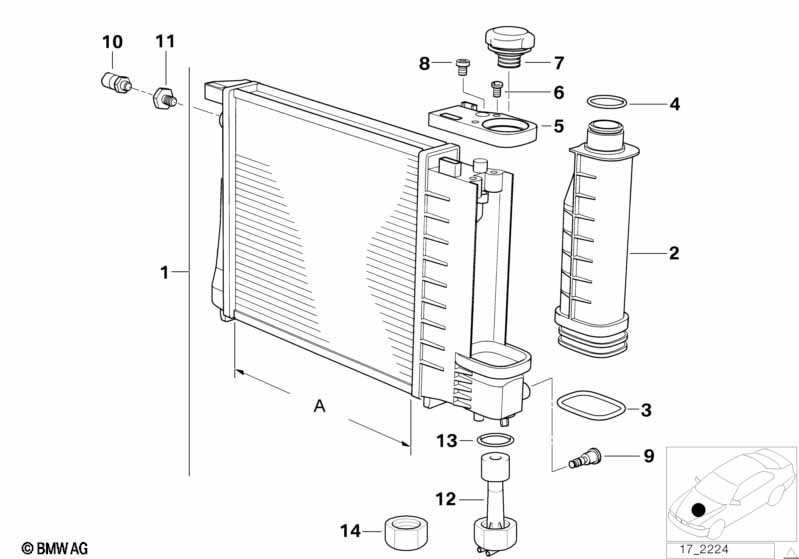 10
11
8
7
6
4
5
2
1
A
3
13
9
12
14
© BMW AG
17_2224