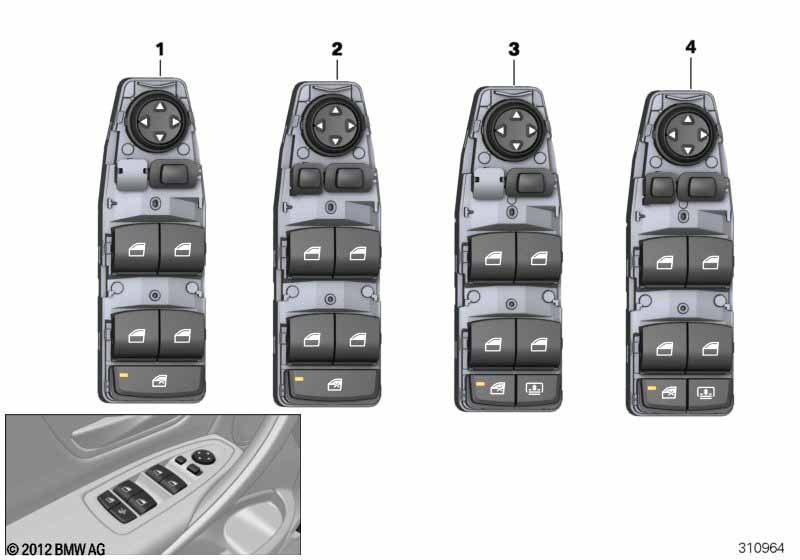 1
2
3
4
© 2012 BMW AG
310964